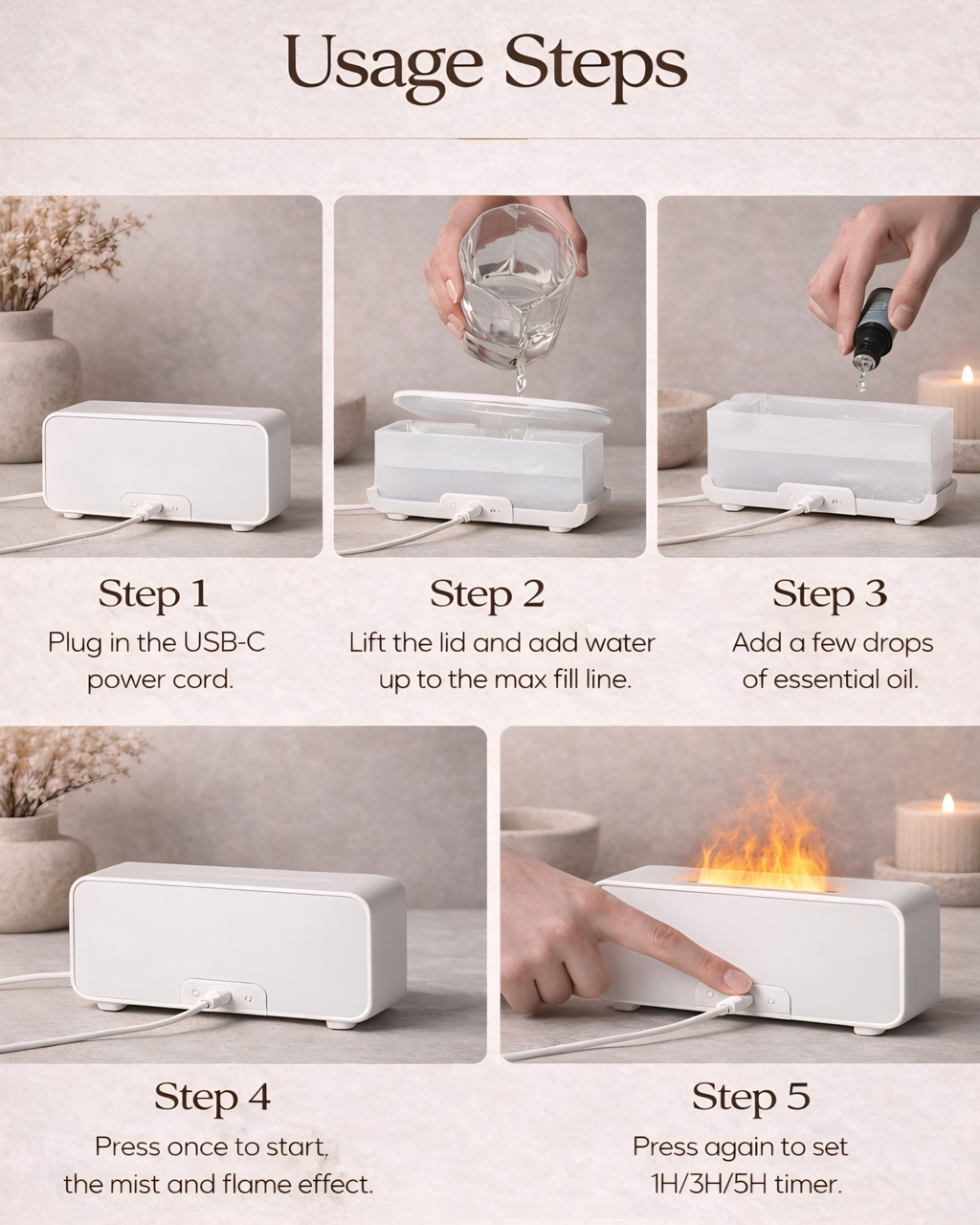 Usage Steps

Step 1
Plug in the USB-C power cord.

Step 2
Lift the lid and add water up to the max fill line.

Step 3
Add a few drops of essential oil.

Step 4
Press once to start, the mist and flame effect.

Step 5
Press again to set 1H/3H/5H timer.